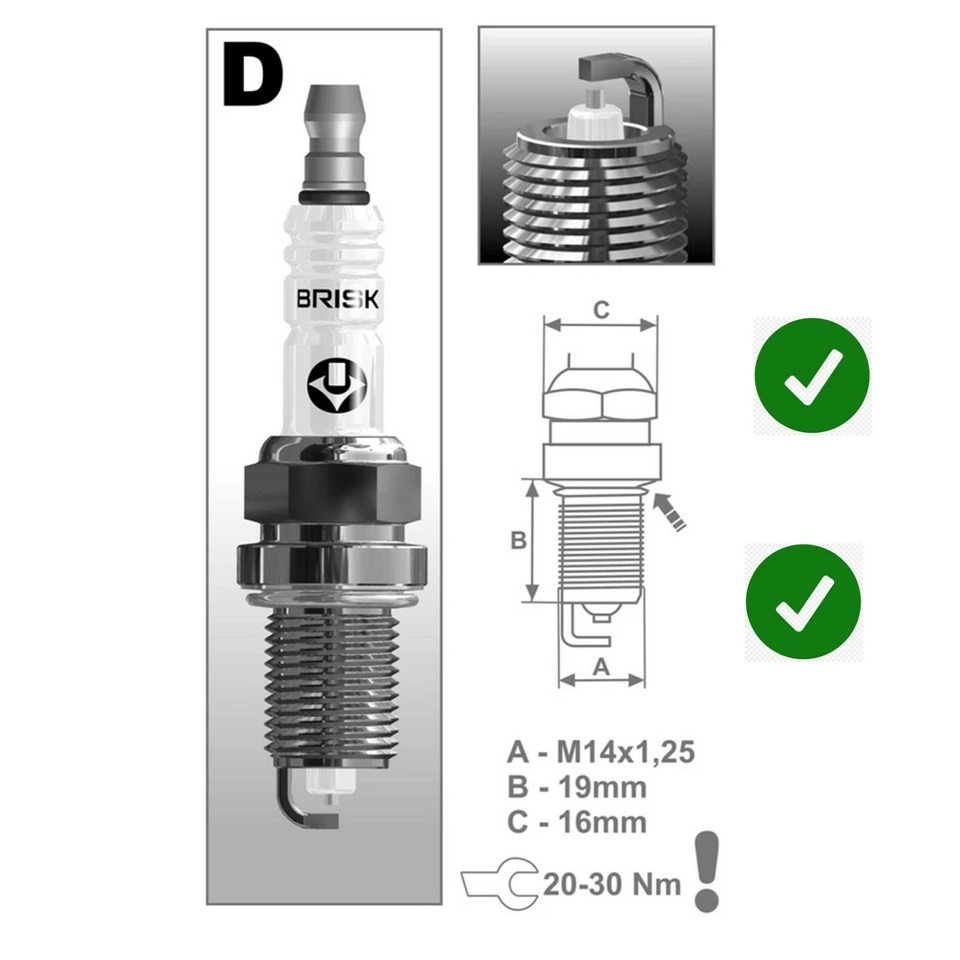 D

BRISK

C

B

A

A - M14x1,25
B - 19mm
C - 16mm

20-30 Nm !