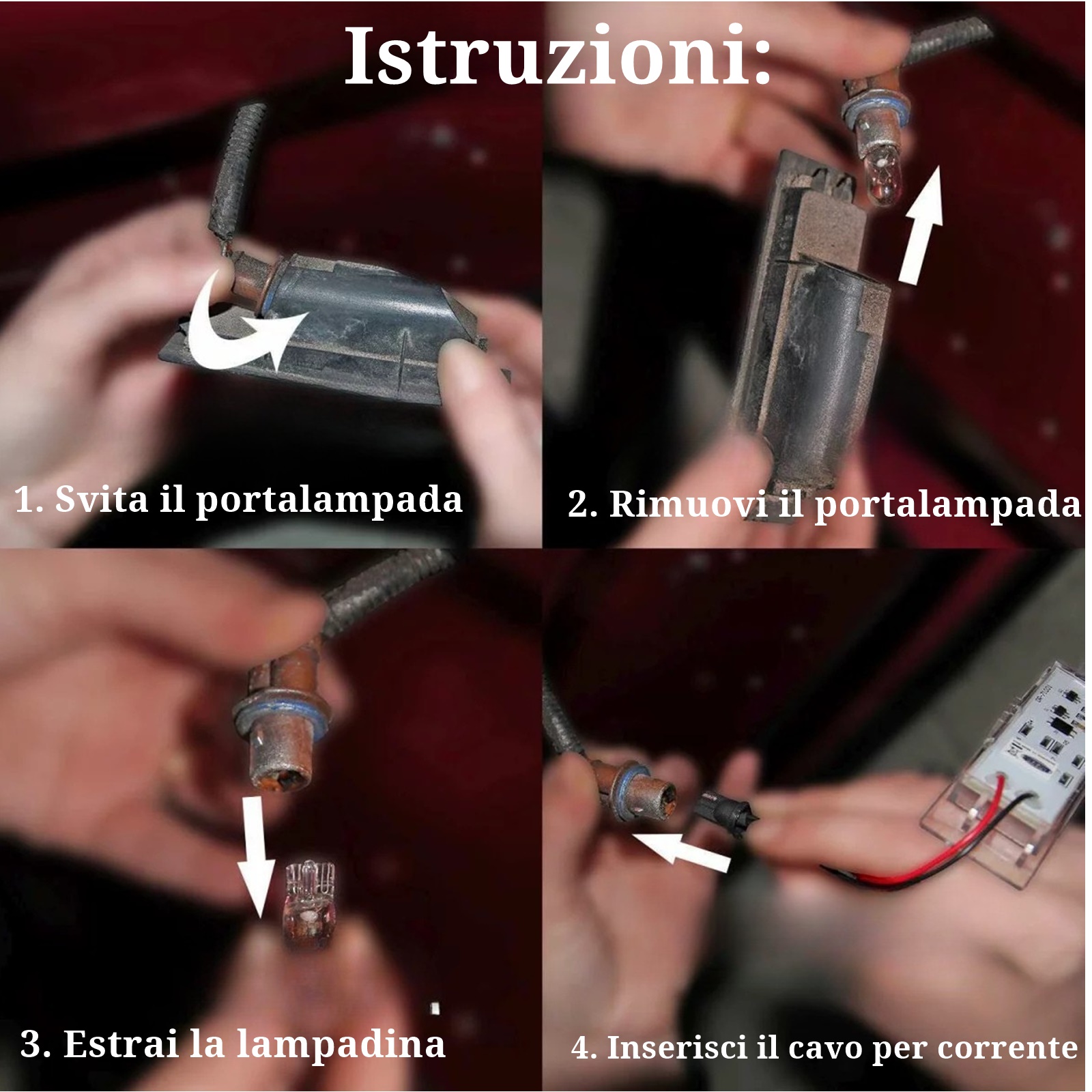 Istruzioni:

1. Svita il portalampada

2. Rimuovi il portalampada

3. Estrai la lampadina

4. Inserisci il cavo per corrente